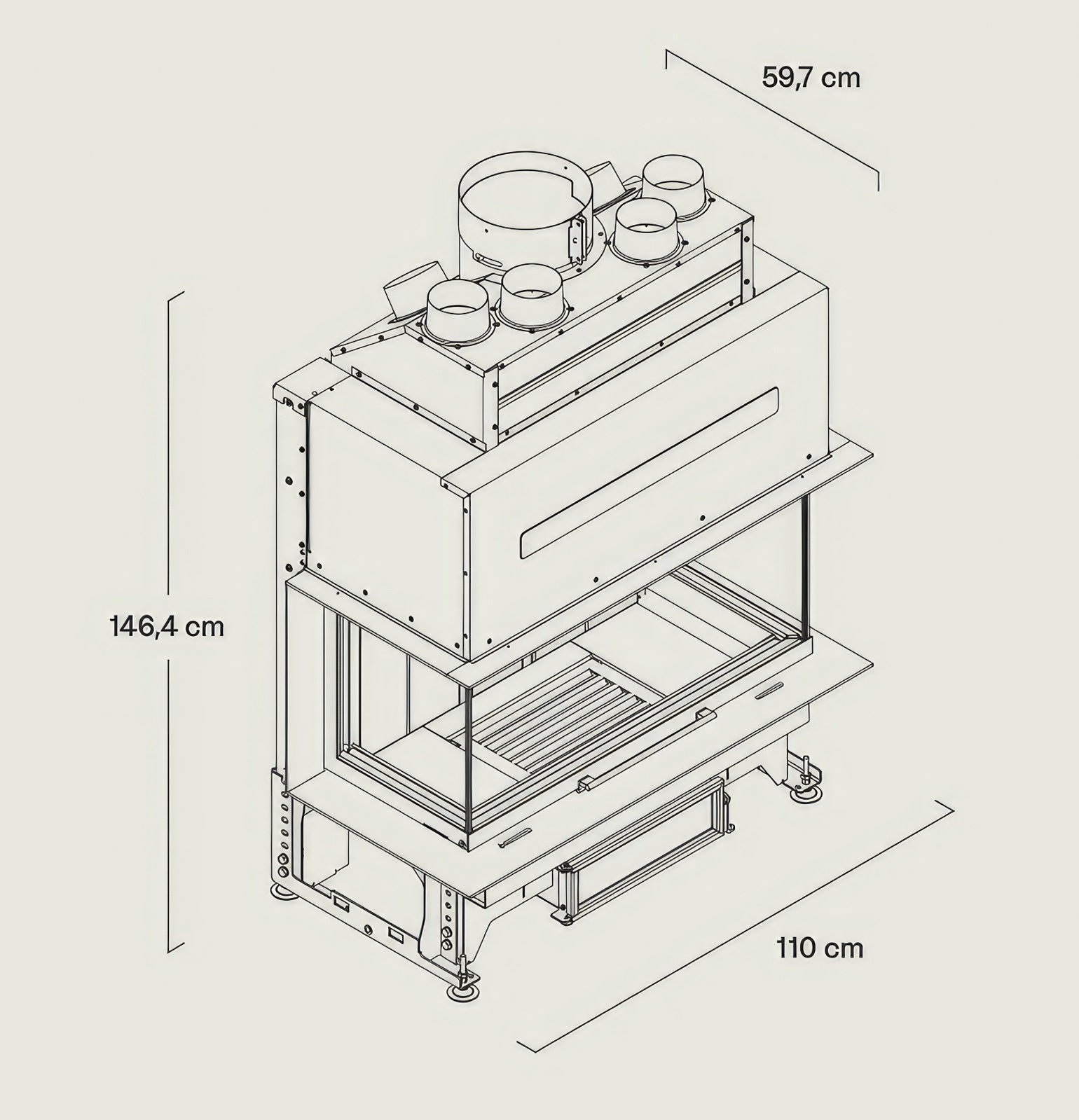 59,7 cm

146,4 cm

110 cm