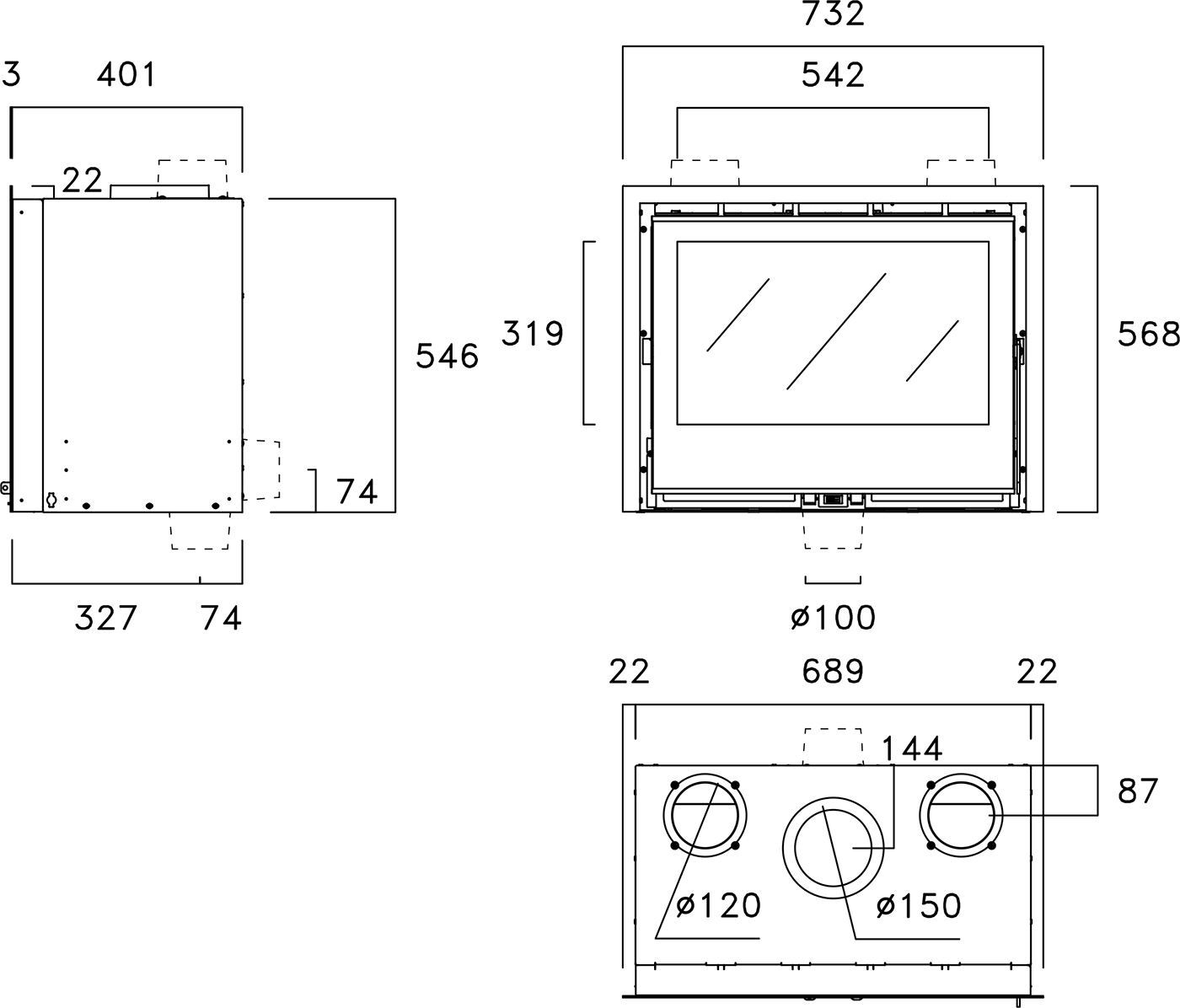 3
401
22
546
74
327
74
732
542
319
568
ø100
22
689
22
144
87
ø120
ø150