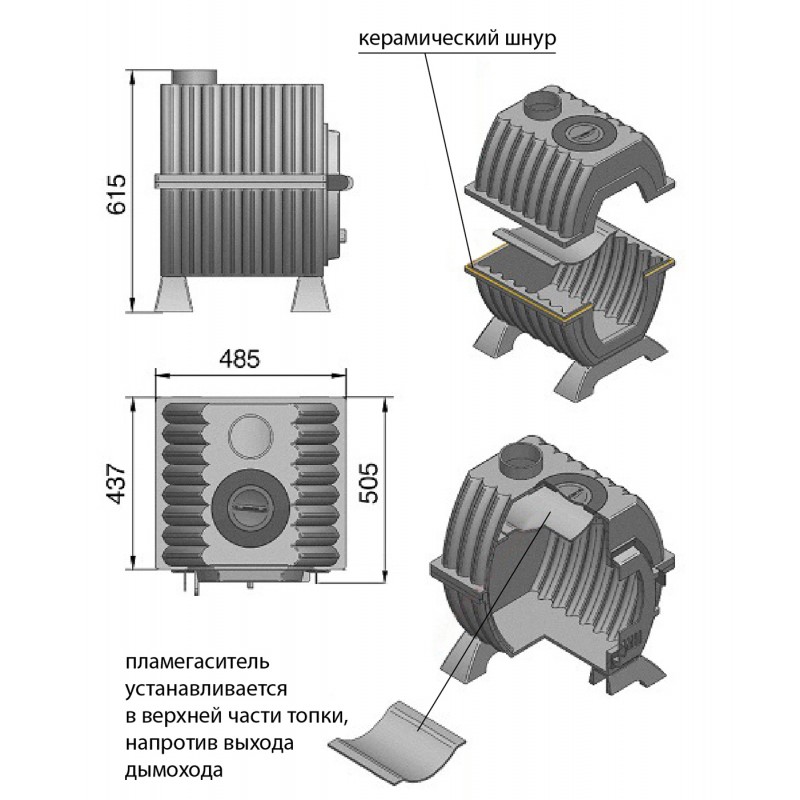 керамический шнур

615

485

437

505

пламегаситель устанавливается в верхней части топки, напротив выхода дымохода